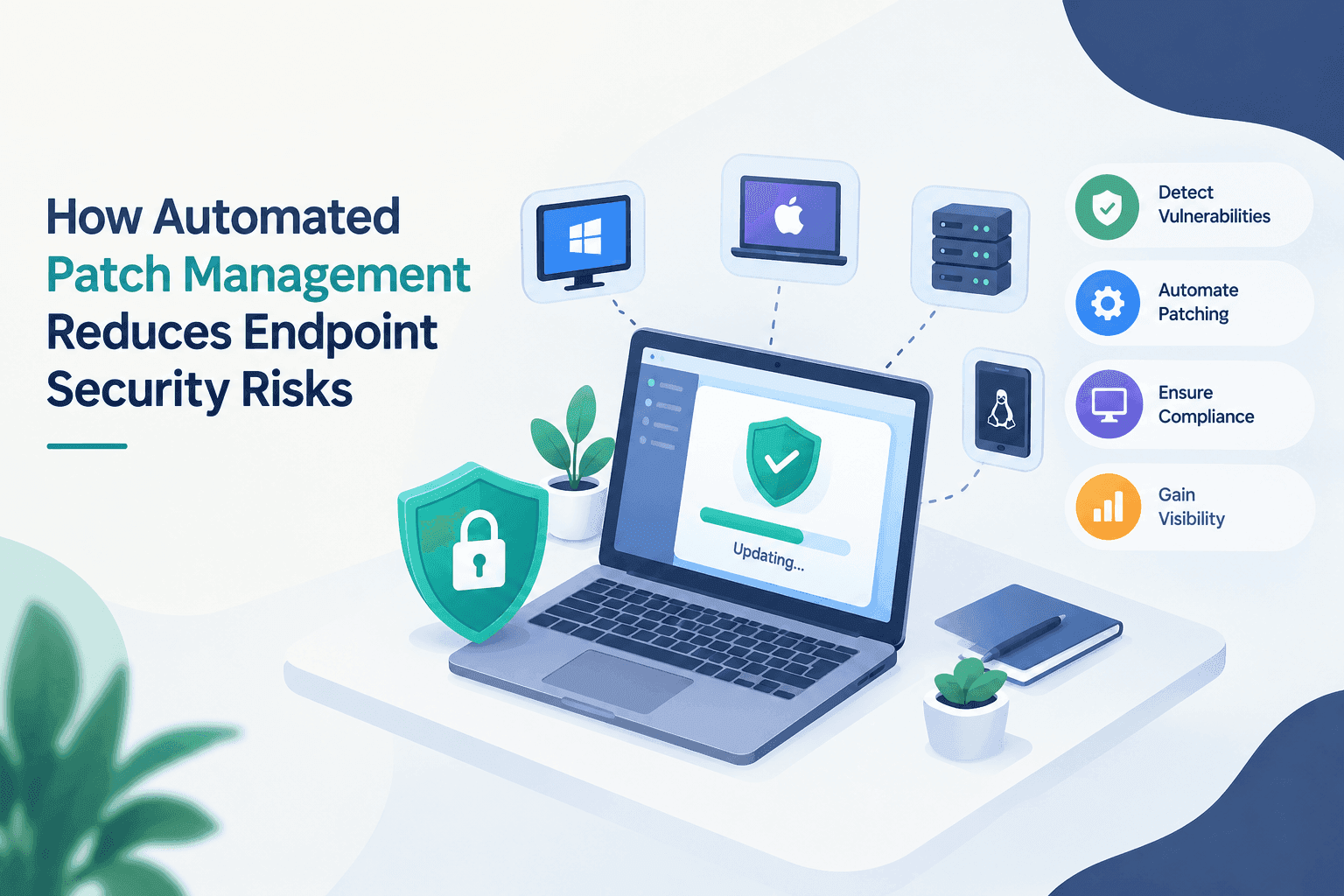 How Automated Patch Management Reduces Endpoint Security Risks

Updating...

Detect Vulnerabilities

Automate Patching

Ensure Compliance

Gain Visibility